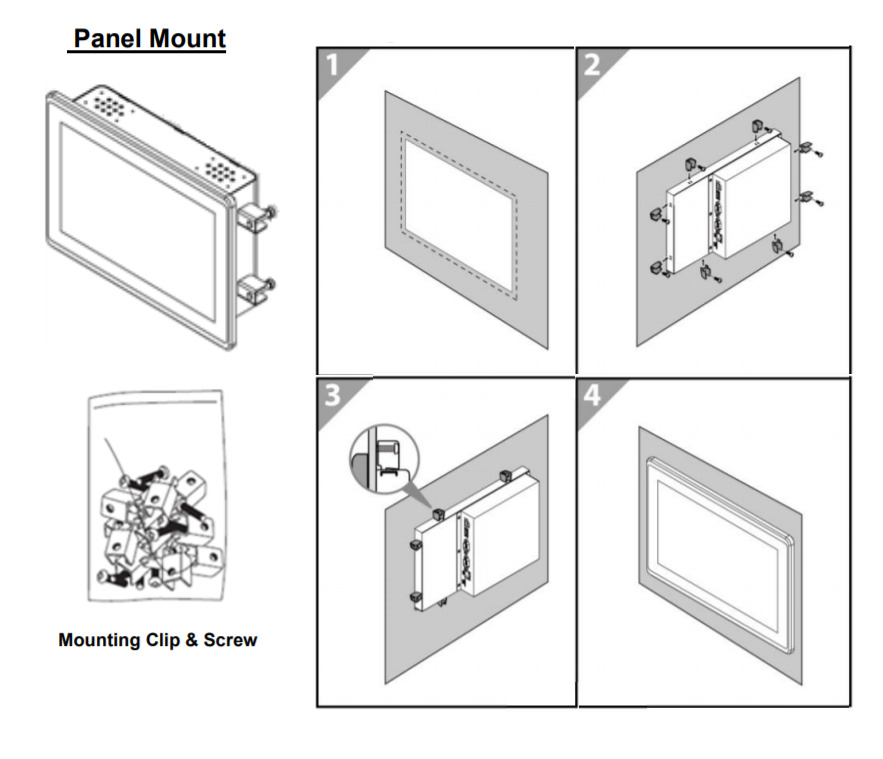 Panel Mount

Mounting Clip & Screw

1

2

3

4