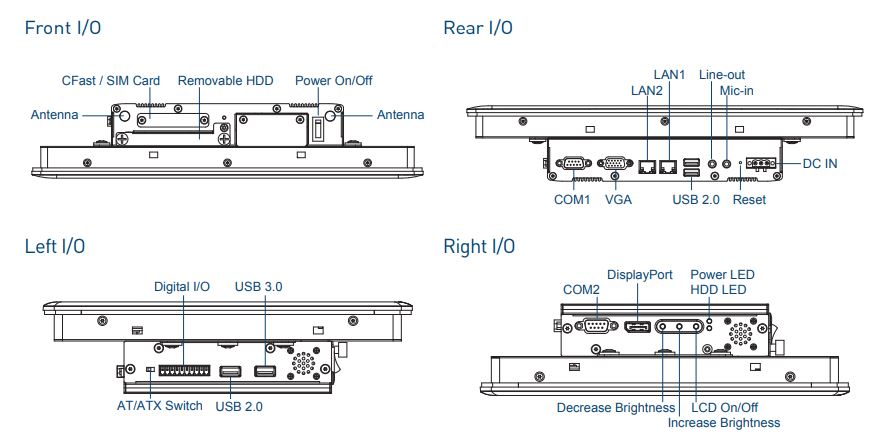 Front I/O

CFast / SIM Card
Removable HDD
Power On/Off
Antenna
Antenna

Rear I/O

LAN1
LAN2
Line-out
Mic-in
DC IN
COM1
VGA
USB 2.0
Reset

Left I/O

Digital I/O
USB 3.0
AT/ATX Switch
USB 2.0

Right I/O

COM2
DisplayPort
Power LED
HDD LED
Decrease Brightness
LCD On/Off
Increase Brightness